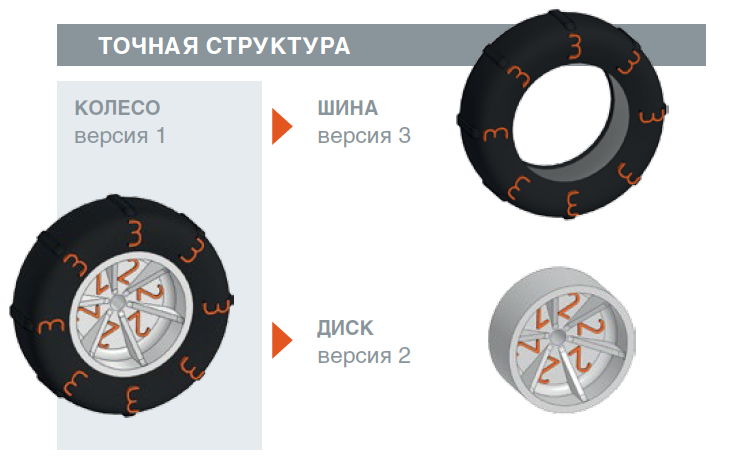 ТОЧНАЯ СТРУКТУРА

КОЛЕСО
версия 1

ШИНА
версия 3

ДИСК
версия 2